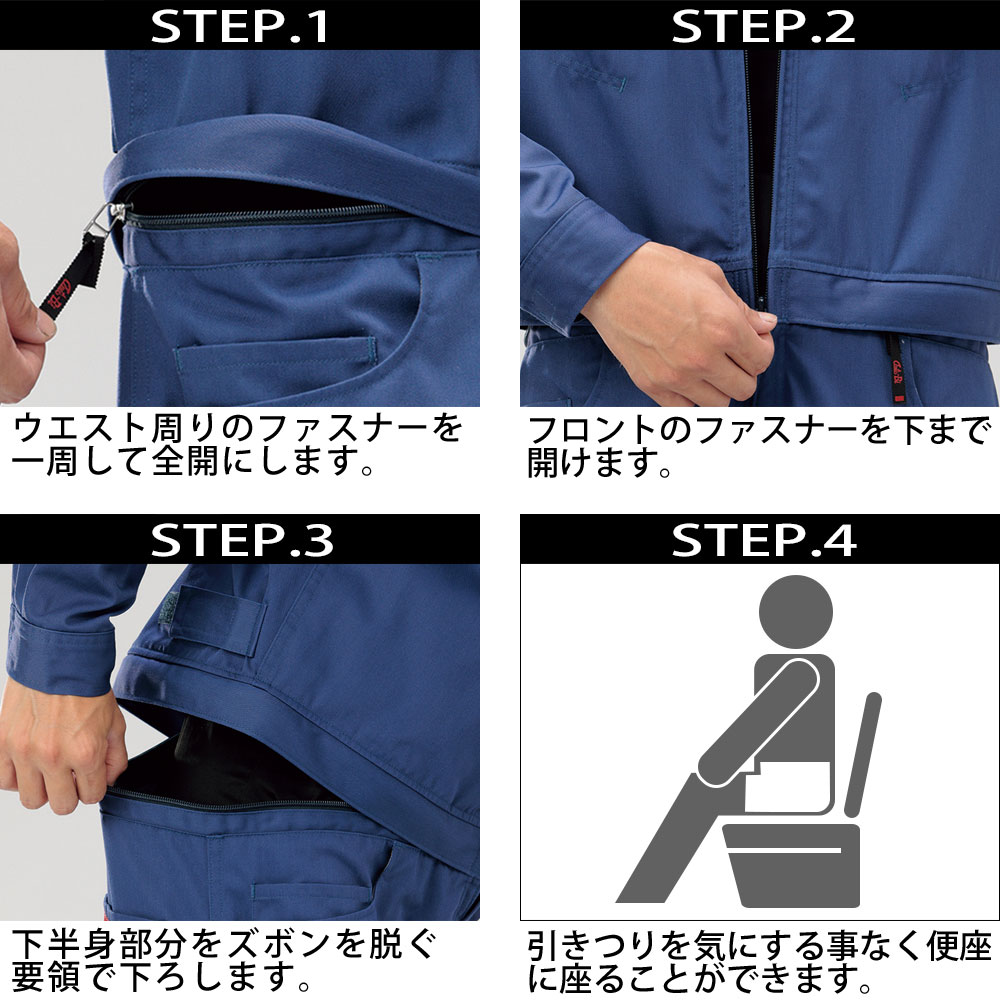 STEP.1

ウエスト周りのファスナーを一周して全開にします。

STEP.2

フロントのファスナーを下まで開けます。

STEP.3

下半身部分をズボンを脱ぐ要領で下ろします。

STEP.4

引きつりを気にする事なく便座に座ることができます。