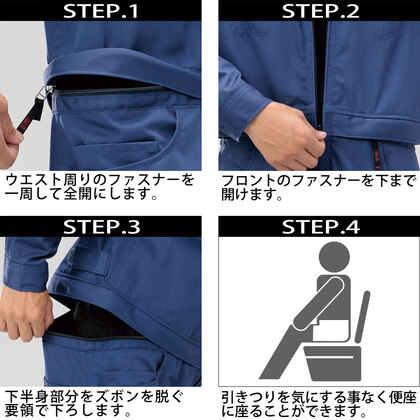 STEP.1

ウエスト周りのファスナーを一周して全開にします。

STEP.2

フロントのファスナーを下まで開けます。

STEP.3

下半身部分をズボンを脱ぐ要領で下ろします。

STEP.4

引きつりを気にする事なく便座に座ることができます。