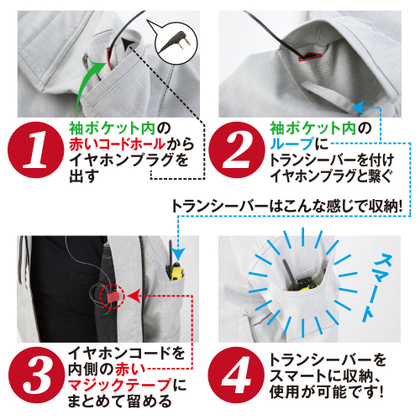 1
袖ポケット内の赤いコードホールからイヤホンプラグを出す

2
袖ポケット内のループにトランシーバーを付けイヤホンプラグと繋ぐ

トランシーバーはこんな感じで収納!

スマート

3
イヤホンコードを内側の赤いマジックテープにまとめて留める

4
トランシーバーをスマートに収納、使用が可能です!