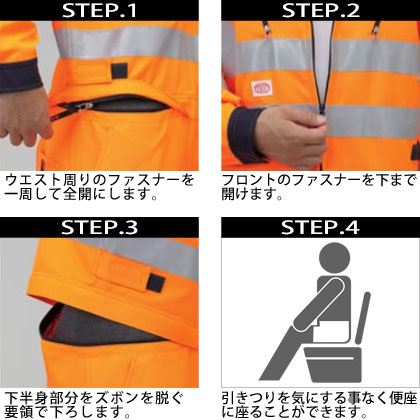 STEP.1

ウエスト周りのファスナーを一周して全開にします。

STEP.2

フロントのファスナーを下まで開けます。

STEP.3

下半身部分をズボンを脱ぐ要領で下ろします。

STEP.4

引きつりを気にする事なく便座に座ることができます。