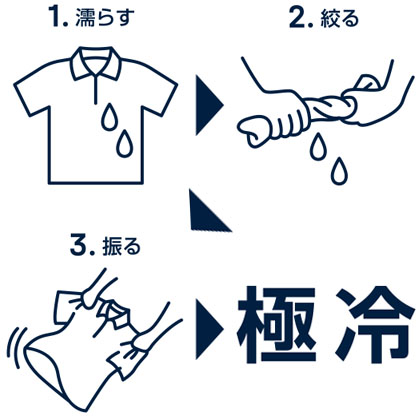 1. 濡らす

2. 絞る

3. 振る

極冷