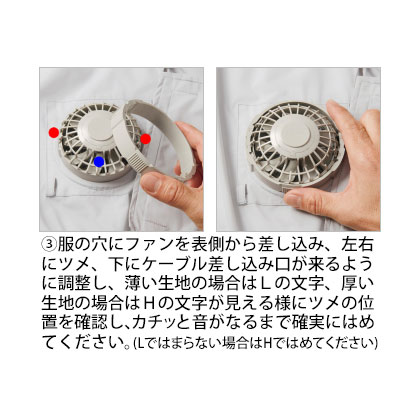 ③服の穴にファンを表側から差し込み、左右にツメ、下にケーブル差し込み口が来るように調整し、薄い生地の場合はＬの文字、厚い生地の場合はＨの文字が見える様にツメの位置を確認し､カチッと音がなるまで確実にはめてください。(Lではまらない場合はHではめてください)