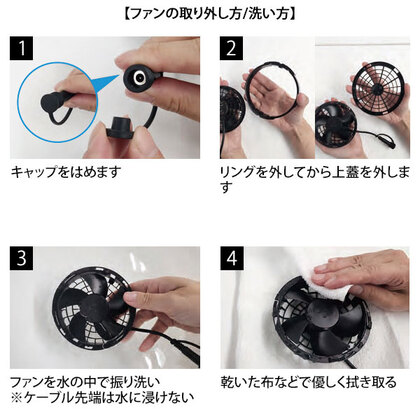 【ファンの取り外し方/洗い方】

1

キャップをはめます

2

リングを外してから上蓋を外します

3

ファンを水の中で振り洗い
※ケーブル先端は水に浸けない

4

乾いた布などで優しく拭き取る