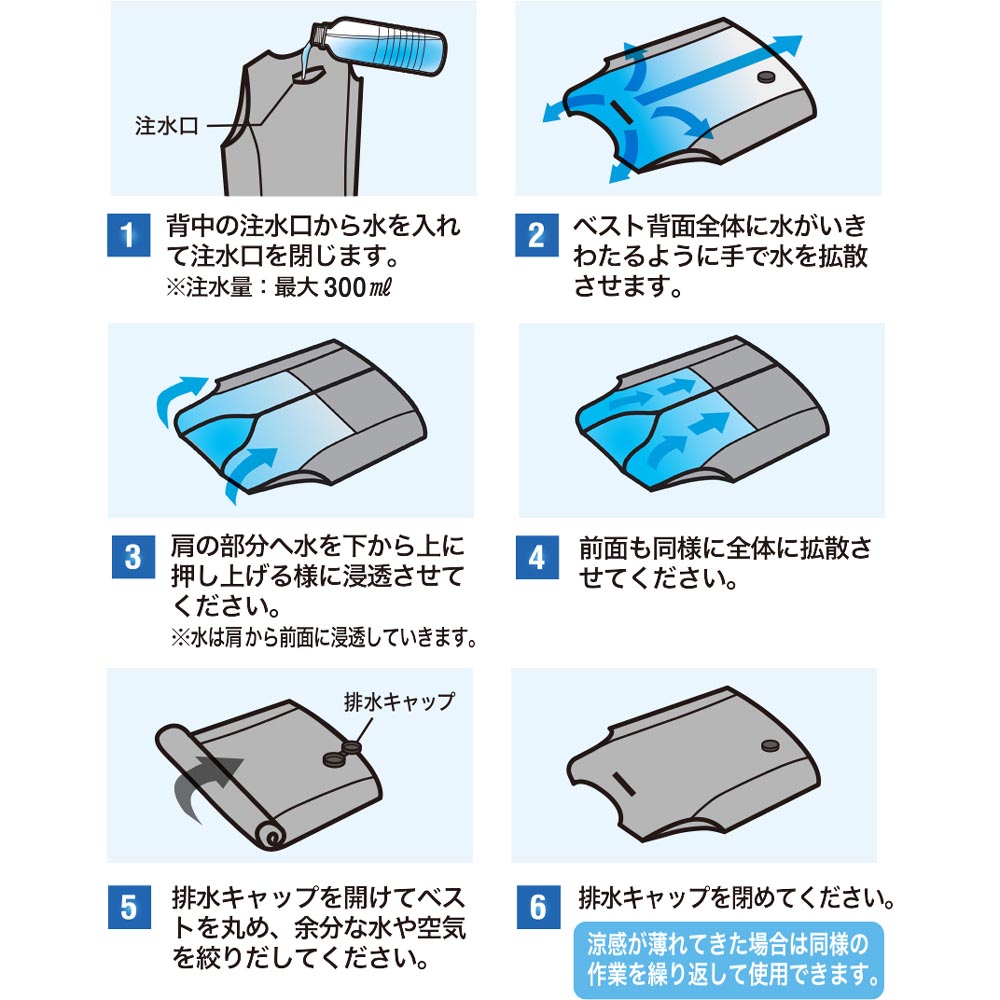 注水口

1 背中の注水口から水を入れて注水口を閉じます。
※注水量：最大300㎖

2 ベスト背面全体に水がいきわたるように手で水を拡散させます。

3 肩の部分へ水を下から上に押し上げる様に浸透させてください。
※水は肩から前面に浸透していきます。

4 前面も同様に全体に拡散させてください。

排水キャップ

5 排水キャップを開けてベストを丸め、余分な水や空気を絞りだしてください。

6 排水キャップを閉めてください。
涼感が薄れてきた場合は同様の作業を繰り返して使用できます。