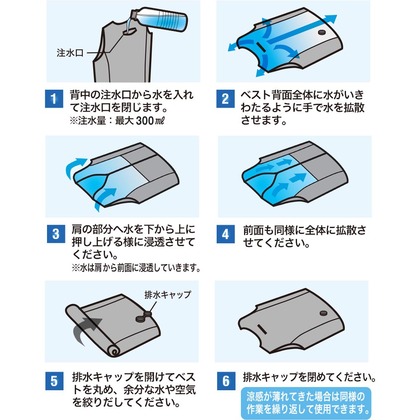 注水口

1 背中の注水口から水を入れて注水口を閉じます。
※注水量：最大300㎖

2 ベスト背面全体に水がいきわたるように手で水を拡散させます。

3 肩の部分へ水を下から上に押し上げる様に浸透させてください。
※水は肩から前面に浸透していきます。

4 前面も同様に全体に拡散させてください。

排水キャップ

5 排水キャップを開けてベストを丸め、余分な水や空気を絞りだしてください。

6 排水キャップを閉めてください。

涼感が薄れてきた場合は同様の作業を繰り返して使用できます。