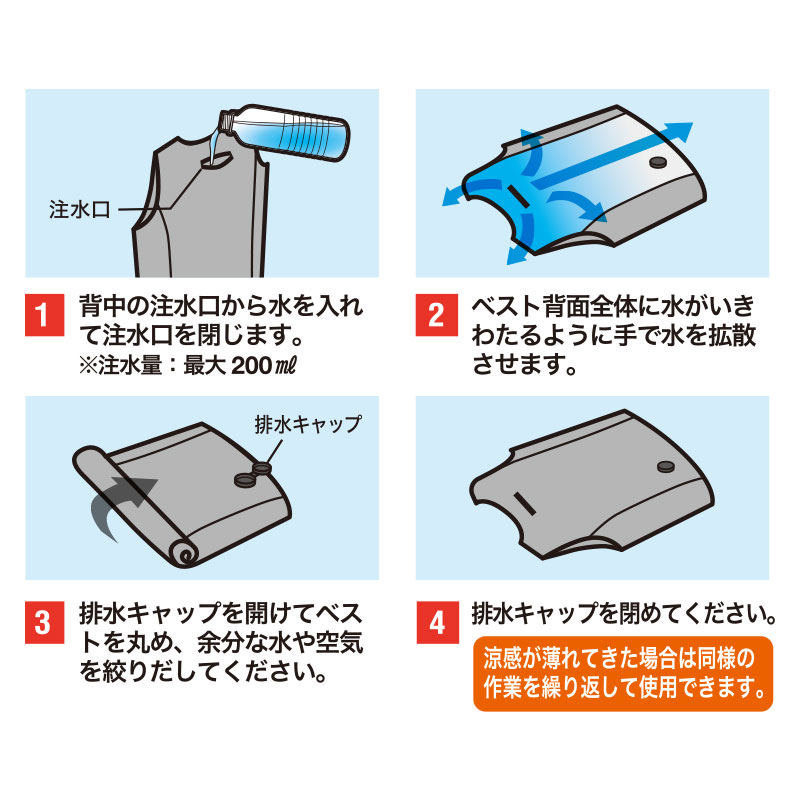 注水口

1 背中の注水口から水を入れて注水口を閉じます。
※注水量：最大 200㎖

2 ベスト背面全体に水がいきわたるように手で水を拡散させます。

排水キャップ

3 排水キャップを開けてベストを丸め、余分な水や空気を絞りだしてください。

4 排水キャップを閉めてください。

涼感が薄れてきた場合は同様の作業を繰り返して使用できます。