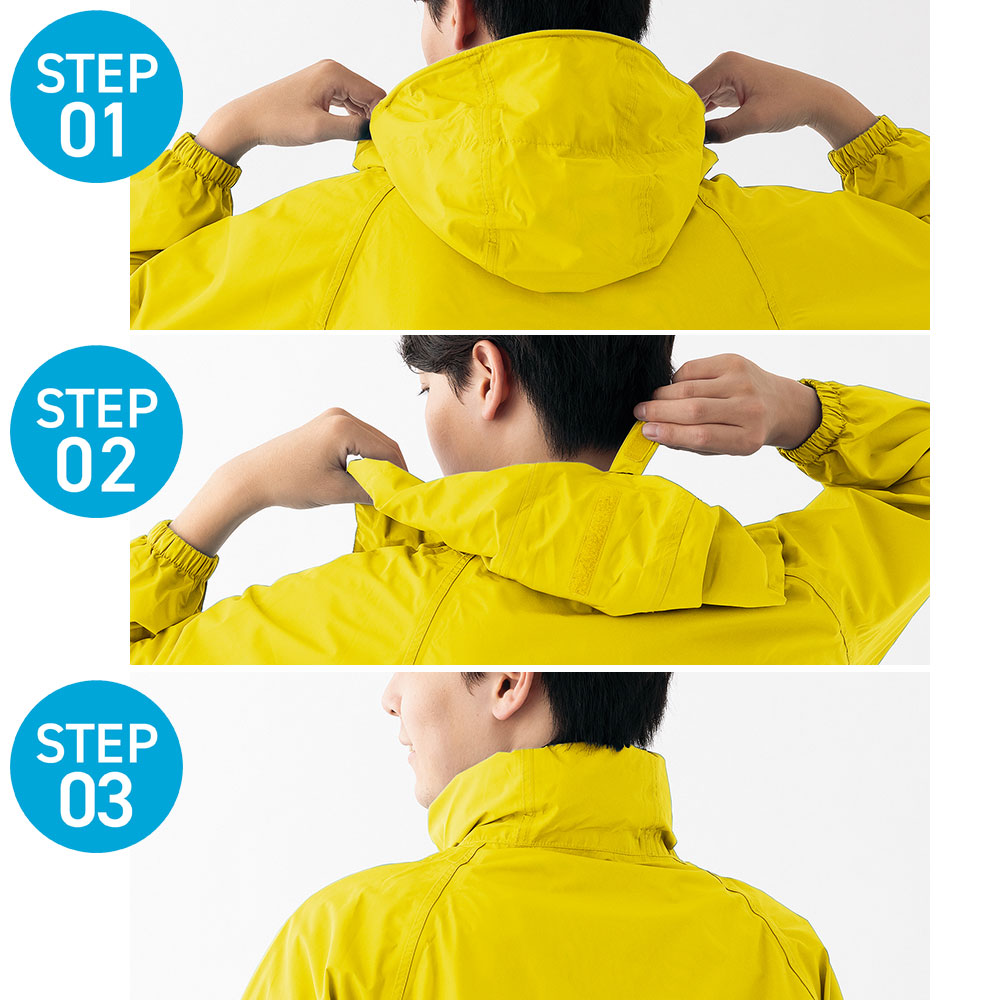 STEP
01

STEP
02

STEP
03