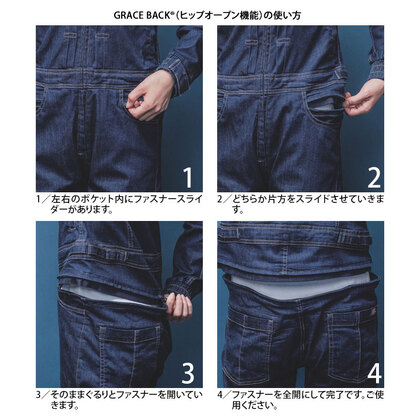 GRACE BACK®（ヒップオープン機能）の使い方

1

1／左右のポケット内にファスナースライダーがあります。

2

2／どちらか片方をスライドさせていきます。

3

3／そのままぐるりとファスナーを開いていきます。

4

4／ファスナーを全開にして完了です。ご使用ください。