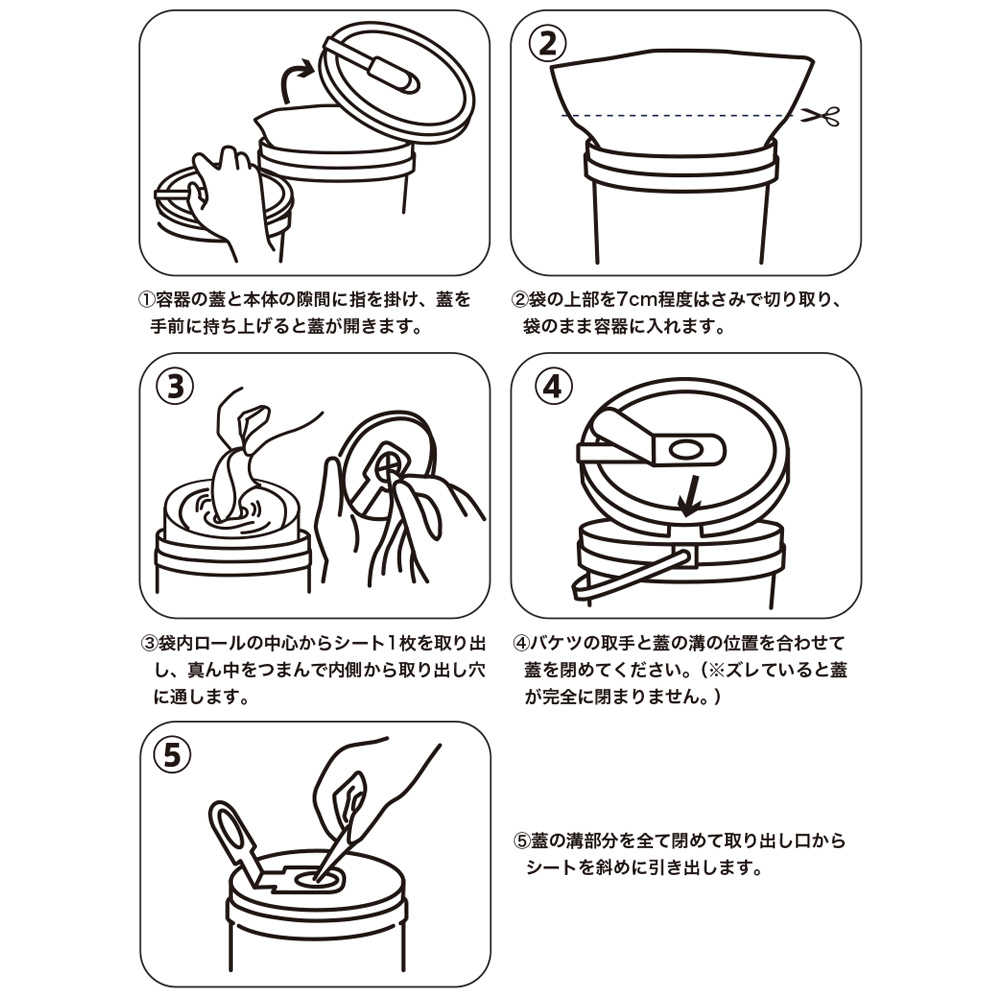 ①容器の蓋と本体の隙間に指を掛け、蓋を手前に持ち上げると蓋が開きます。

②

②袋の上部を7cm程度はさみで切り取り、袋のまま容器に入れます。

③

③袋内ロールの中心からシート1枚を取り出し、真ん中をつまんで内側から取り出し穴に通します。

④

④バケツの取手と蓋の溝の位置を合わせて蓋を閉めてください。(※ズレていると蓋が完全に閉まりません。)

⑤

⑤蓋の溝部分を全て閉めて取り出し口からシートを斜めに引き出します。