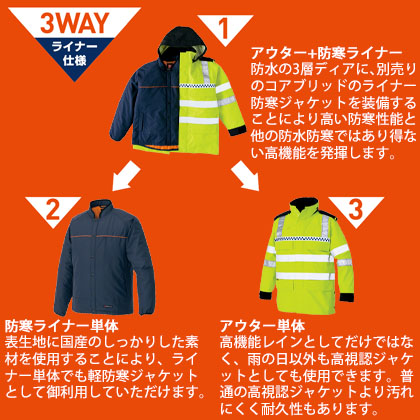 3WAY
ライナー仕様

1

アウター+防寒ライナー
防水の3層ディアに、別売りのコアブリッドのライナー防寒ジャケットを装備することにより高い防寒性能と他の防水防寒ではあり得ない高機能を発揮します。

2

防寒ライナー単体
表生地に国産のしっかりした素材を使用することにより、ライナー単体でも軽防寒ジャケットとして御利用していただけます。

3

アウター単体
高機能レインとしてだけではなく、雨の日以外も高視認ジャケットとしても使用できます。普通の高視認ジャケットより汚れにくく耐久性もあります。