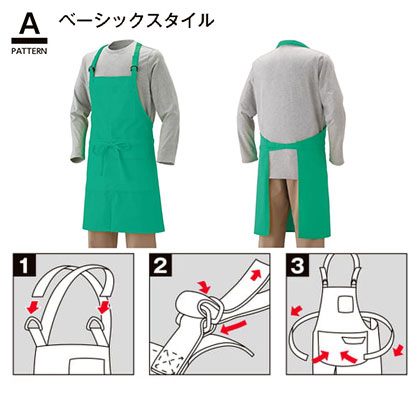 A
PATTERN
ベーシックスタイル

1

2

3