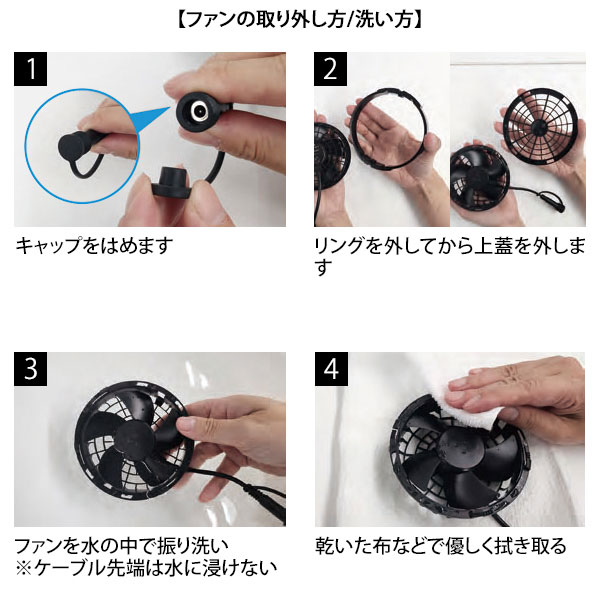 【ファンの取り外し方/洗い方】

1

キャップをはめます

2

リングを外してから上蓋を外します

3

ファンを水の中で振り洗い
※ケーブル先端は水に浸けない

4

乾いた布などで優しく拭き取る