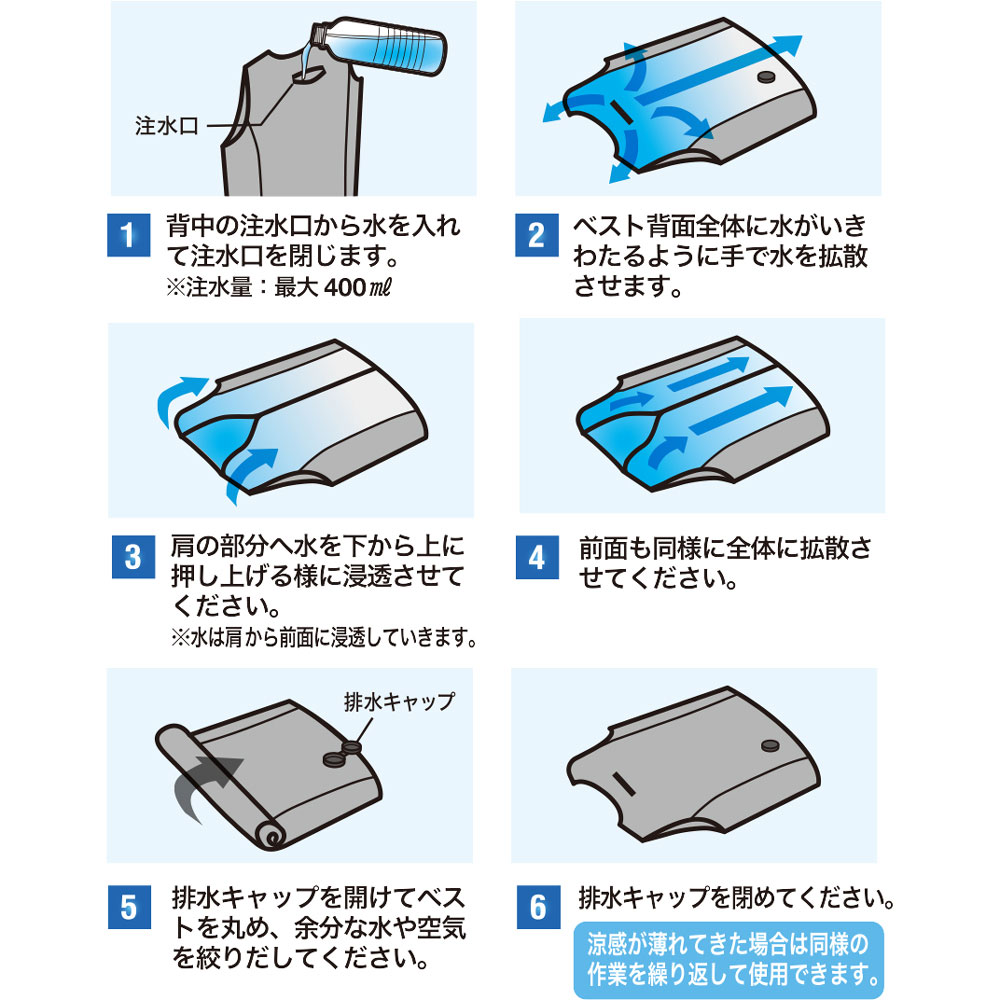 注水口

1 背中の注水口から水を入れて注水口を閉じます。
※注水量：最大 400㎖

2 ベスト背面全体に水がいきわたるように手で水を拡散させます。

3 肩の部分へ水を下から上に押し上げる様に浸透させてください。
※水は肩から前面に浸透していきます。

4 前面も同様に全体に拡散させてください。

排水キャップ

5 排水キャップを開けてベストを丸め、余分な水や空気を絞りだしてください。

6 排水キャップを閉めてください。

涼感が薄れてきた場合は同様の作業を繰り返して使用できます。