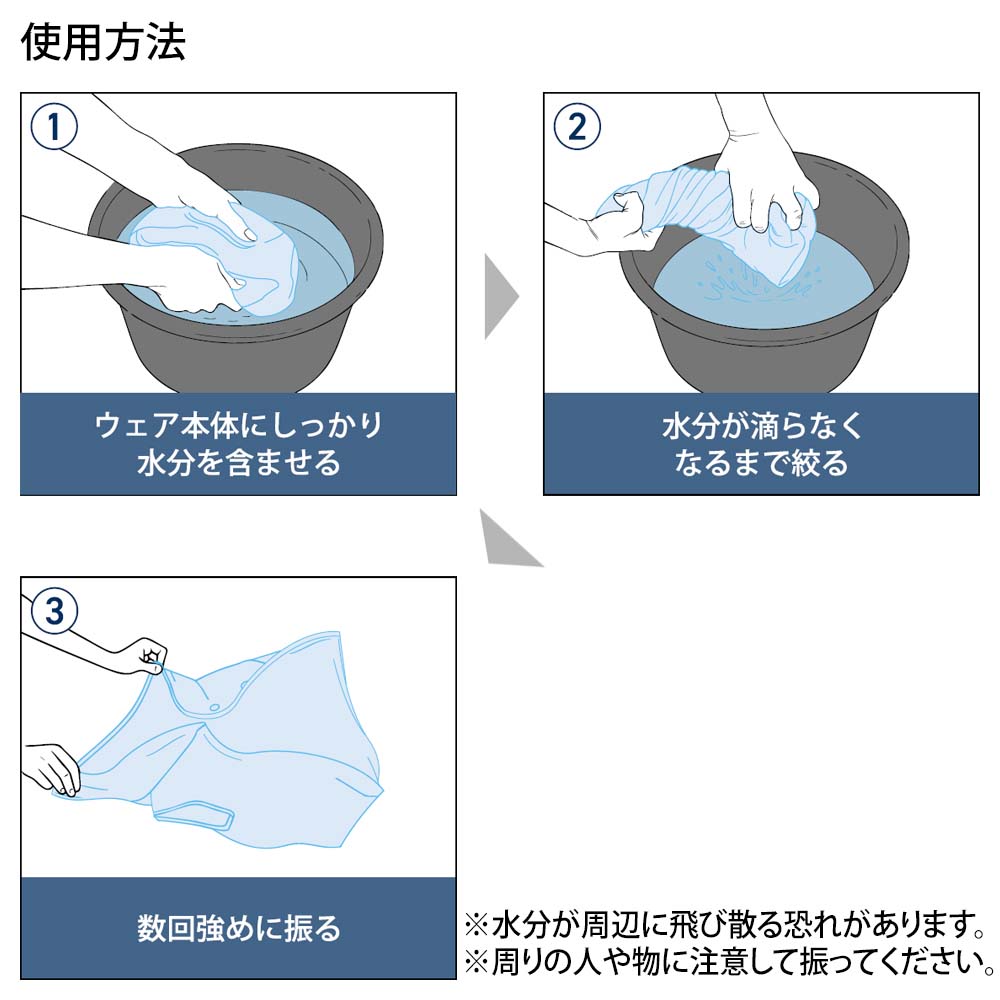 使用方法

1
ウェア本体にしっかり水分を含ませる

2
水分が滴らなくなるまで絞る

3
数回強めに振る

※水分が周辺に飛び散る恐れがあります。
※周りの人や物に注意して振ってください。