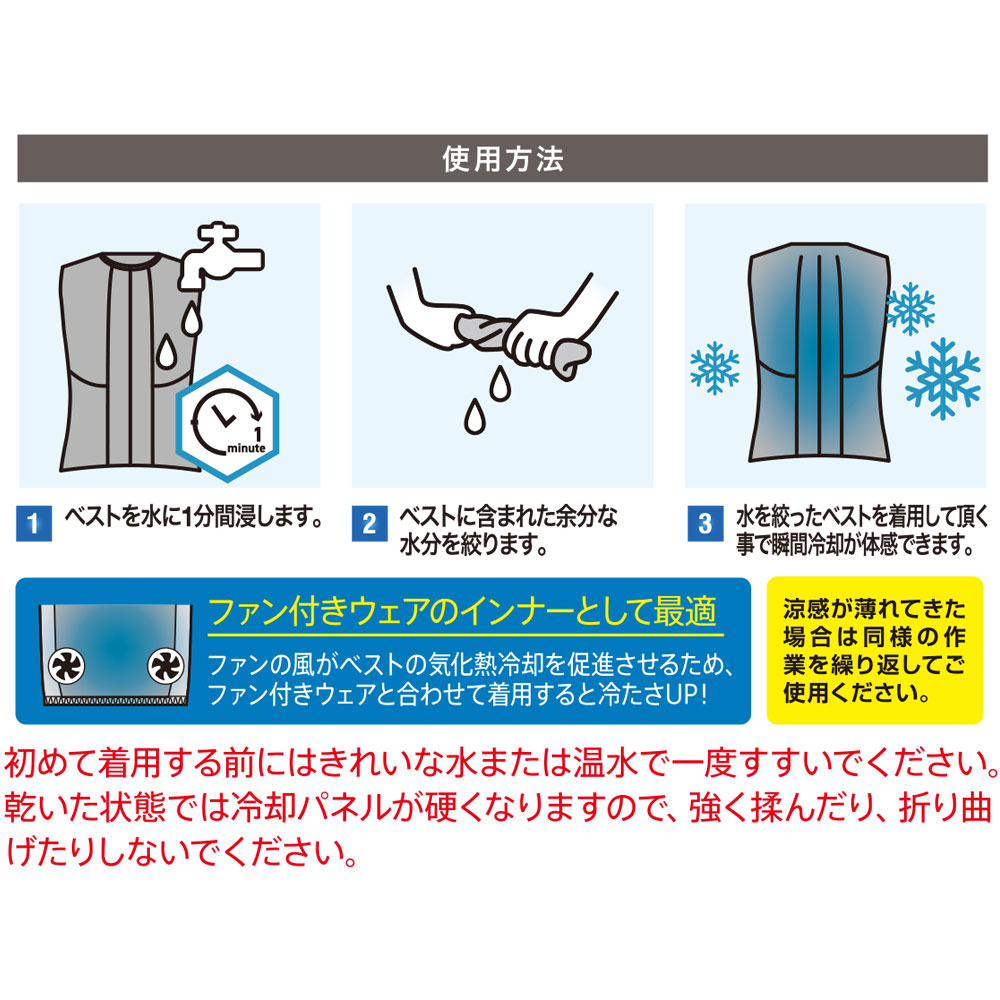 使用方法

1 minute

1 ベストを水に1分間浸します。

2 ベストに含まれた余分な水分を絞ります。

3 水を絞ったベストを着用して頂く事で瞬間冷却が体感できます。

ファン付きウェアのインナーとして最適

ファンの風がベストの気化熱冷却を促進させるため、ファン付きウェアと合わせて着用すると冷たさUP!

涼感が薄れてきた場合は同様の作業を繰り返してご使用ください。

初めて着用する前にはきれいな水または温水で一度すすいでください。乾いた状態では冷却パネルが硬くなりますので、強く揉んだり、折り曲げたりしないでください。