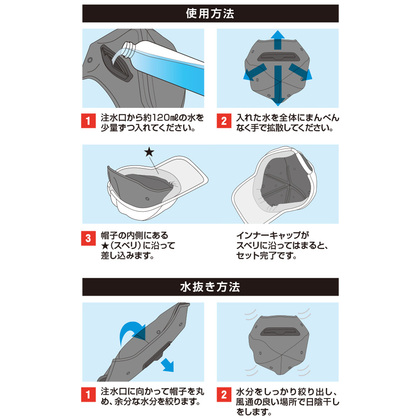 使用方法

1 注水口から約120㎖の水を少量ずつ入れてください。

2 入れた水を全体にまんべんなく手で拡散してください。

★

3 帽子の内側にある★(スベリ)に沿って差し込みます。

インナーキャップがスベリに沿ってはまると、セット完了です。

水抜き方法

1 注水口に向かって帽子を丸め、余分な水分を絞ります。

2 水分をしっかり絞り出し、風通の良い場所で日陰干しをします。