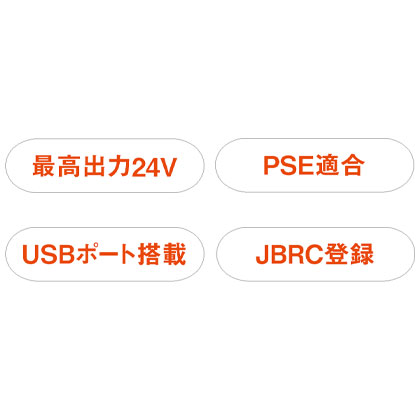 最高出力24V

PSE適合

USBポート搭載

JBRC登録